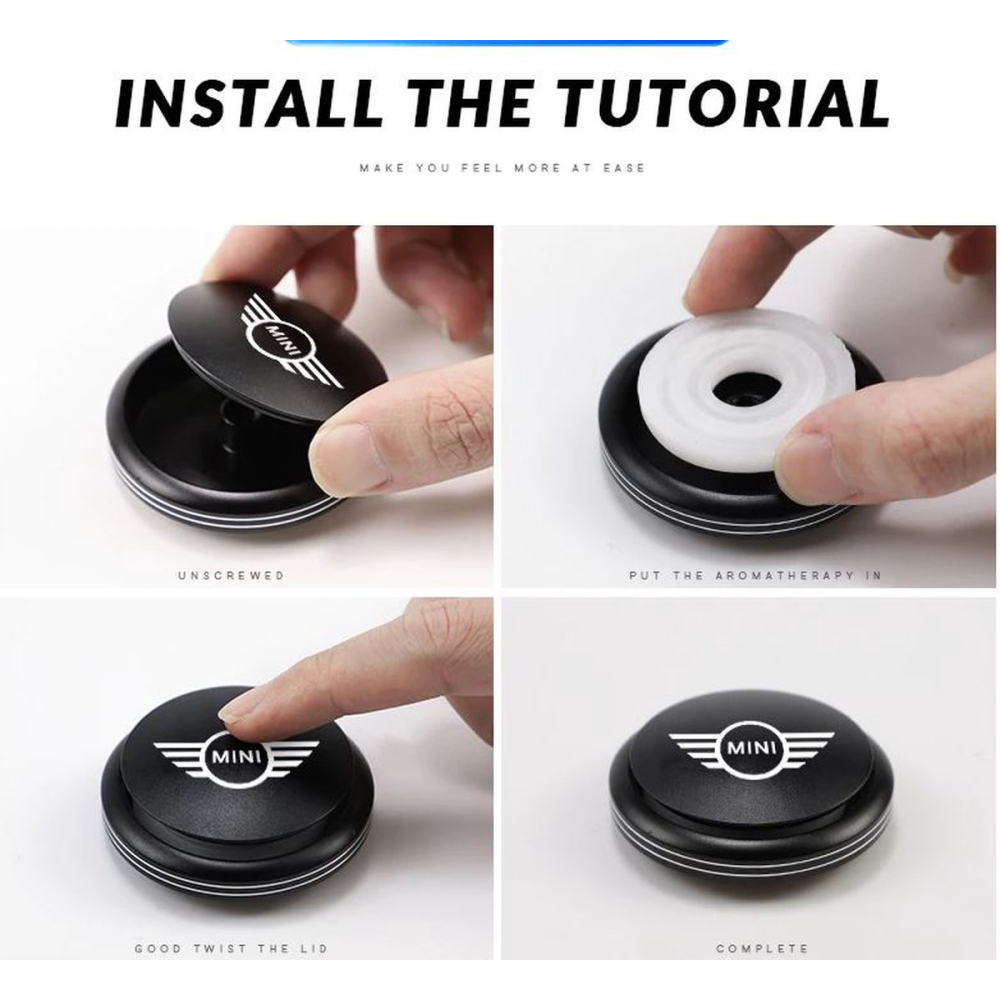 INSTALL THE TUTORIAL

MAKE YOU FEEL MORE AT EASE

MINI

UNSCREWED

PUT THE AROMATHERAPY IN

MINI

GOOD TWIST THE LID

MINI

COMPLETE