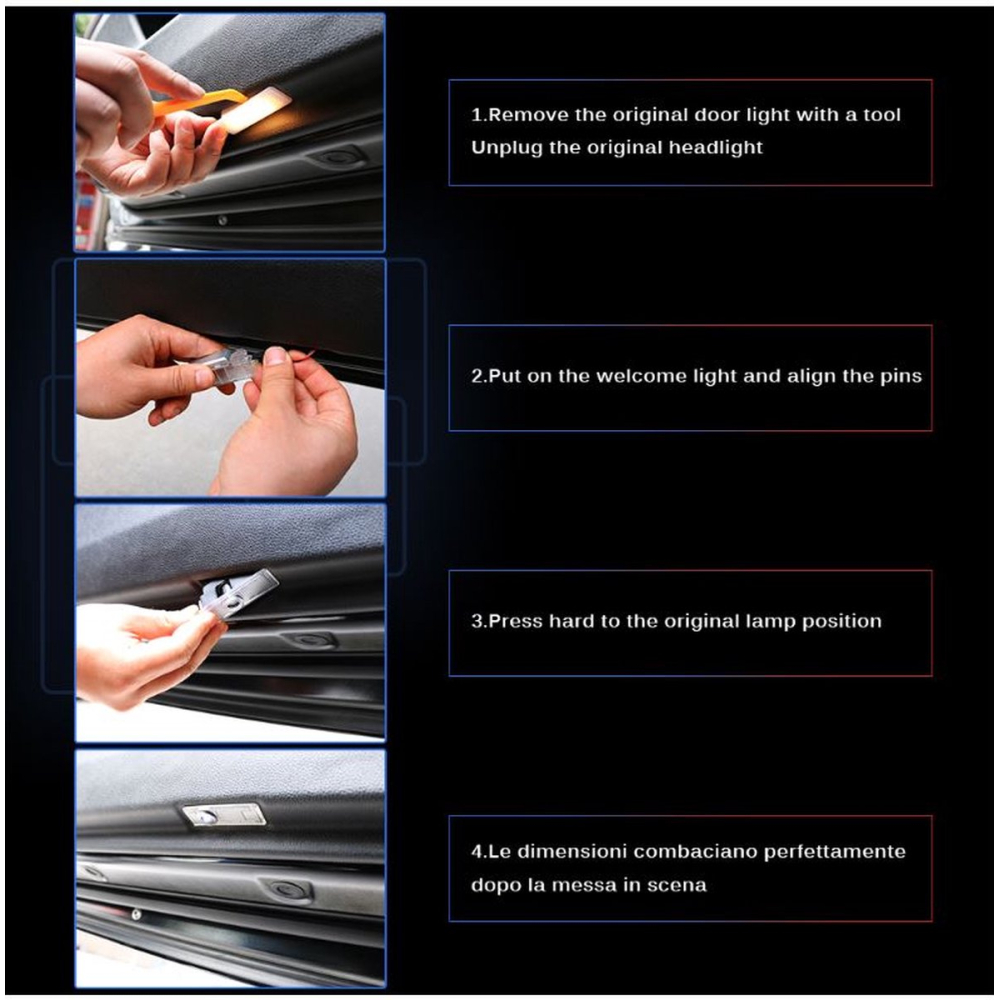 1.Remove the original door light with a tool
Unplug the original headlight

2.Put on the welcome light and align the pins

3.Press hard to the original lamp position

4.Le dimensioni combaciano perfettamente dopo la messa in scena