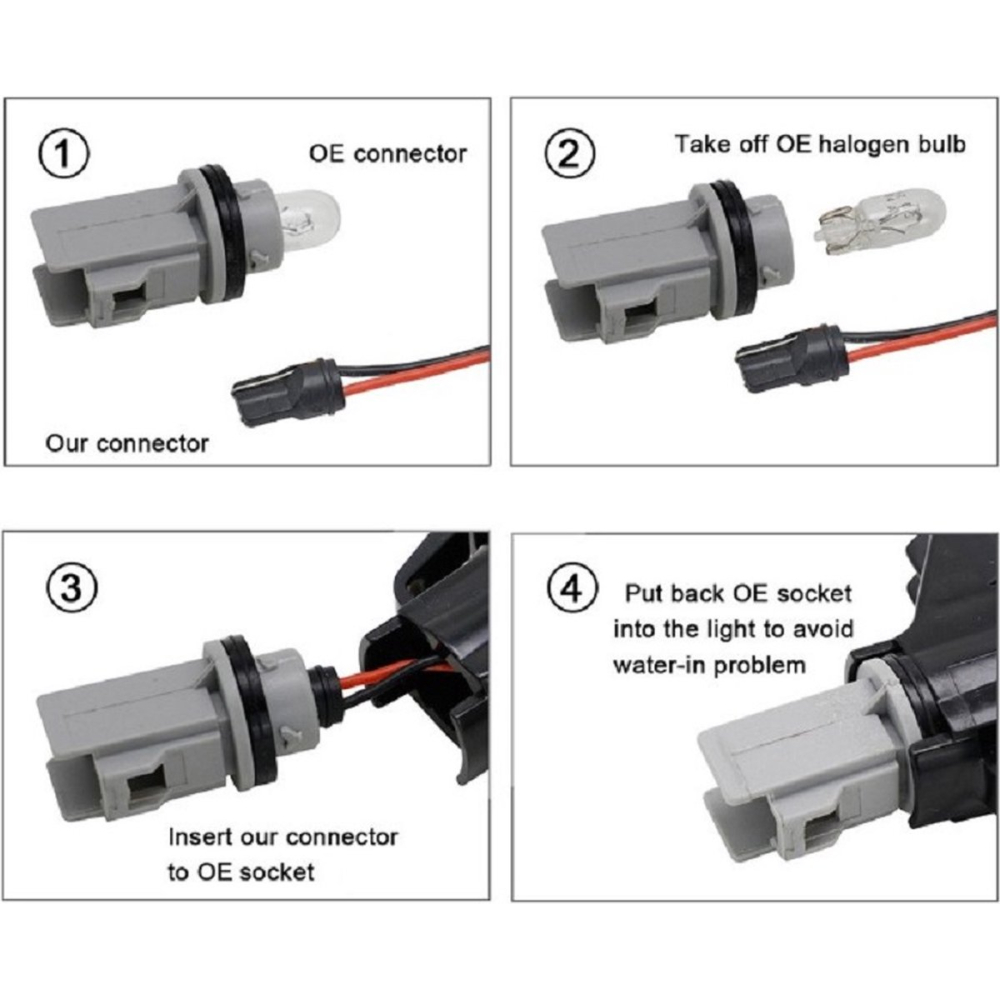 1
OE connector
Our connector

2
Take off OE halogen bulb

3
Insert our connector to OE socket

4
Put back OE socket into the light to avoid water-in problem