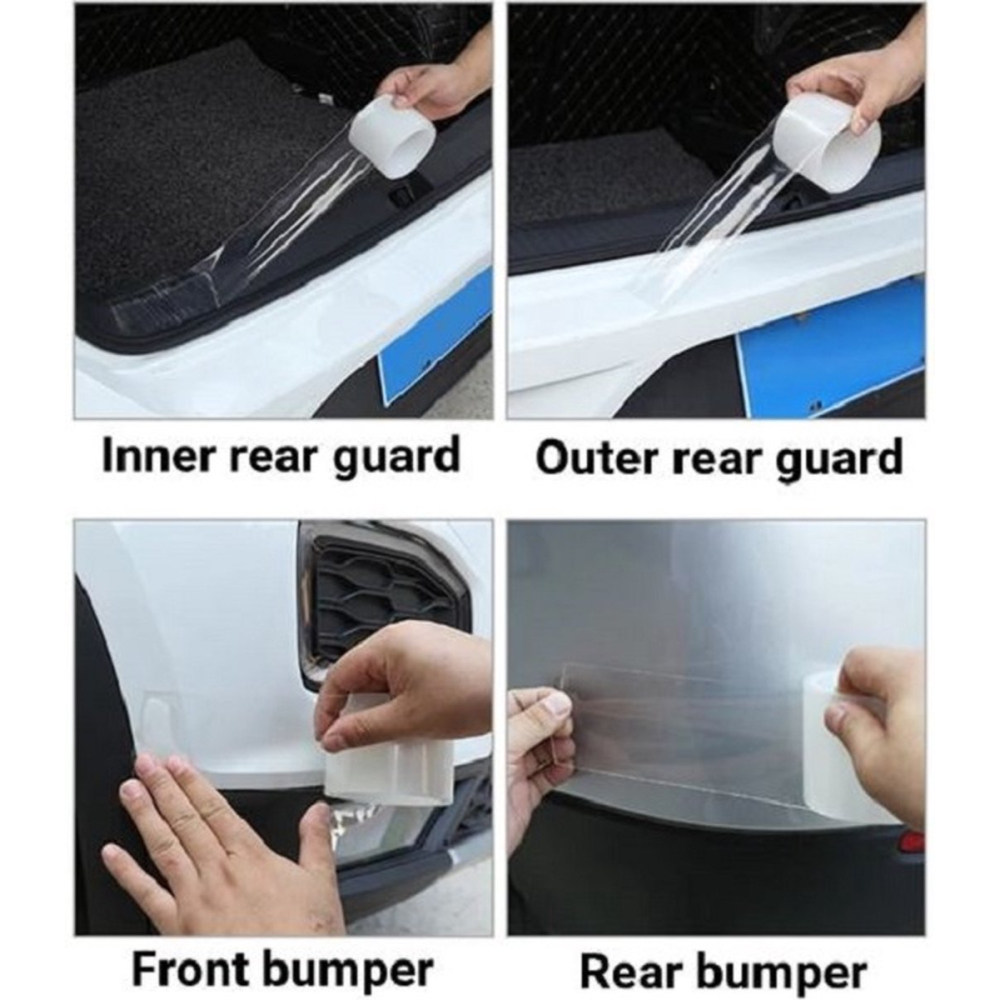 Inner rear guard

Outer rear guard

Front bumper

Rear bumper